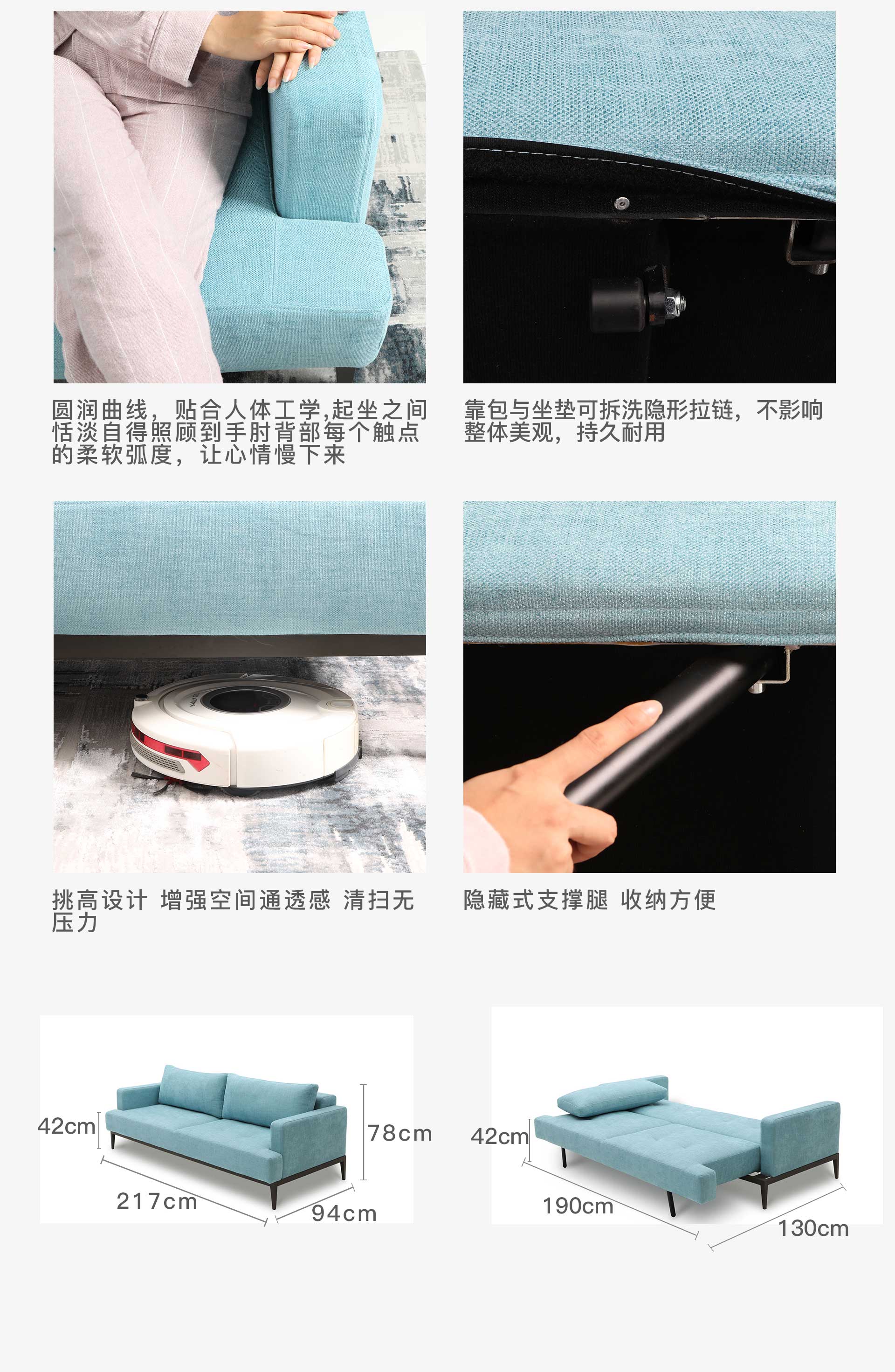 圆润曲线，贴合人体工学,起坐之间恬淡自得照顾到手肘背部每个触点的柔软弧度，让心情慢下来

靠包与坐垫可拆洗隐形拉链，不影响整体美观，持久耐用

挑高设计 增强空间通透感 清扫无压力

隐藏式支撑腿 收纳方便

42cm

78cm

217cm

94cm

42cm

190cm

130cm